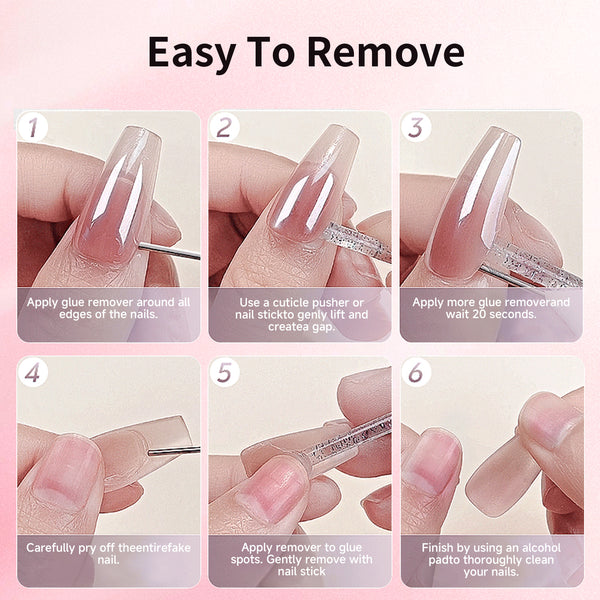 Easy To Remove

1

Apply glue remover around all edges of the nails.

2

Use a cuticle pusher or nail stickto genly lift and createa gap.

3

Apply more glue removerand wait 20 seconds.

4

Carefully pry off theentirefake nail.

5

Apply remover to glue spots. Gently remove with nail stick

6

Finish by using an alcohol padto thoroughly clean your nails.