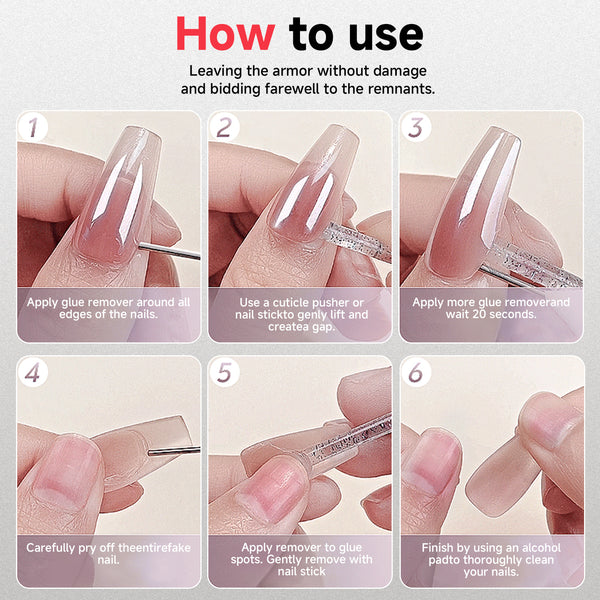 How to use

Leaving the armor without damage and bidding farewell to the remnants.

1

Apply glue remover around all edges of the nails.

2

Use a cuticle pusher or nail stickto genly lift and createa gap.

3

Apply more glue removerand wait 20 seconds.

4

Carefully pry off theentirefake nail.

5

Apply remover to glue spots. Gently remove with nail stick

6

Finish by using an alcohol padto thoroughly clean your nails.