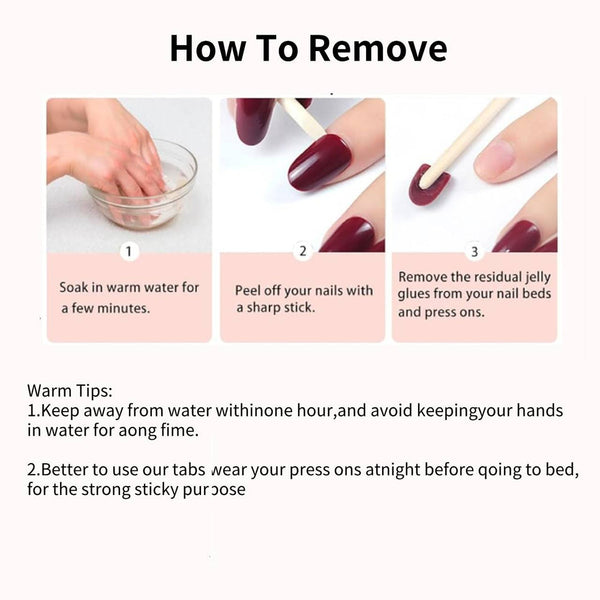 How To Remove

1
Soak in warm water for a few minutes.

2
Peel off your nails with a sharp stick.

3
Remove the residual jelly glues from your nail beds and press ons.

Warm Tips:
1.Keep away from water withinone hour,and avoid keepingyour hands in water for aong fime.

2.Better to use our tabs wear your press ons atnight before qoing to bed, for the strong sticky purpose